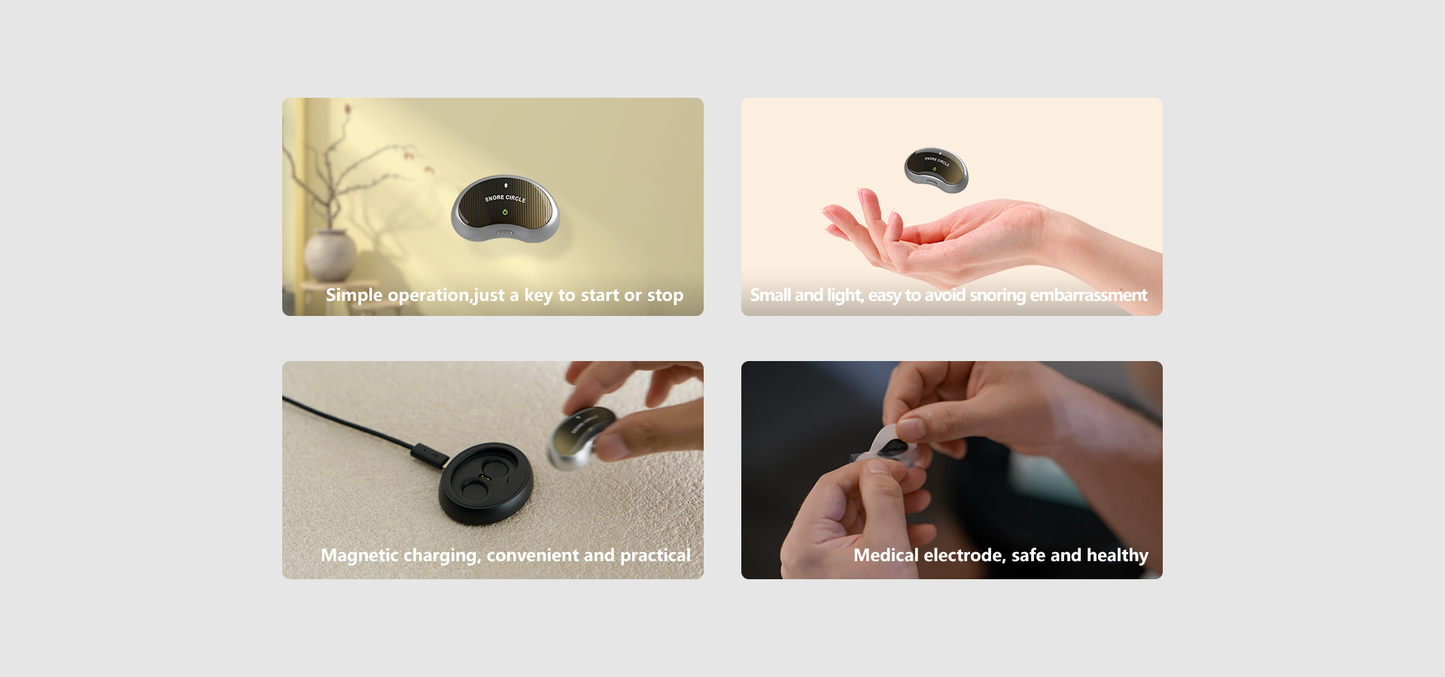 SNORE CIRCLE

Simple operation,just a key to start or stop

SNORE CIRCLE

Small and light, easy to avoid snoring embarrassment

Magnetic charging, convenient and practical

Medical electrode, safe and healthy